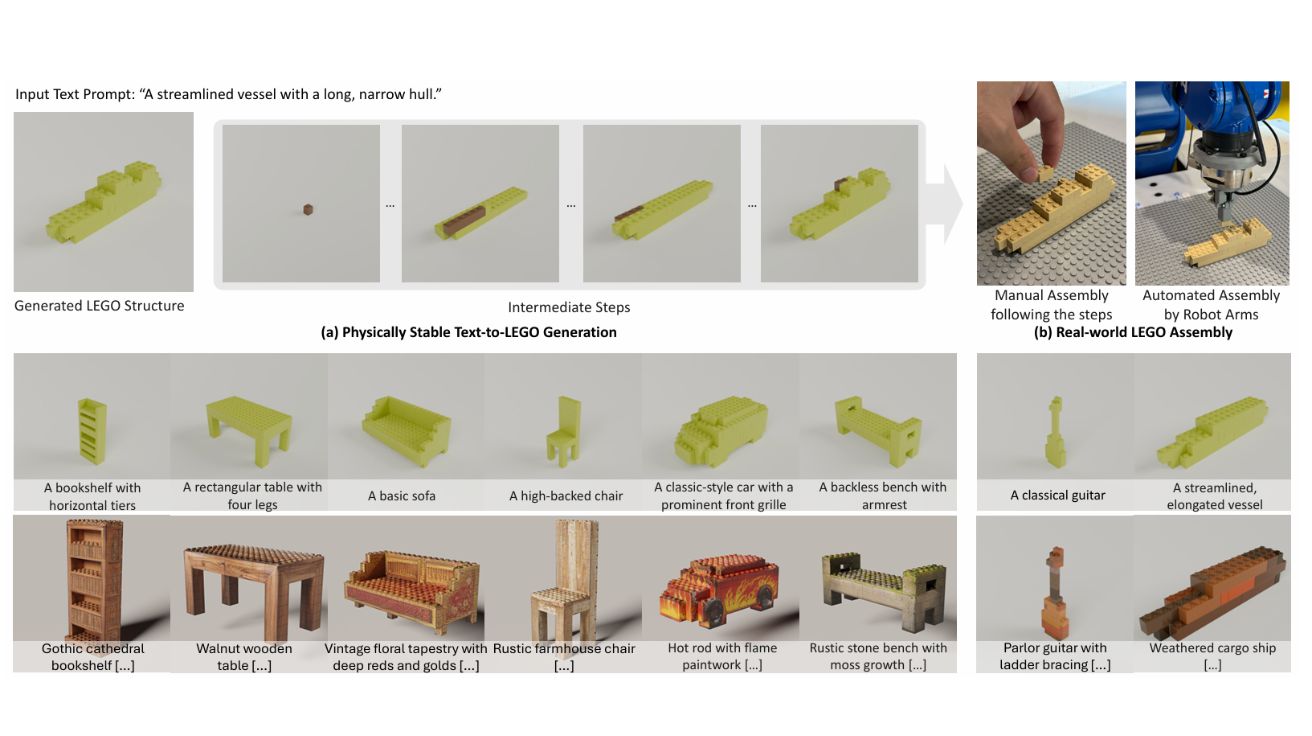 Input Text Prompt: "A streamlined vessel with a long, narrow hull."

Generated LEGO Structure

...

...

...

Intermediate Steps

(a) Physically Stable Text-to-LEGO Generation

Manual Assembly following the steps

Automated Assembly by Robot Arms

(b) Real-world LEGO Assembly

A bookshelf with horizontal tiers

A rectangular table with four legs

A basic sofa

A high-backed chair

A classic-style car with a prominent front grille

A backless bench with armrest

A classical guitar

A streamlined, elongated vessel

Gothic cathedral bookshelf [...]

Walnut wooden table [...]

Vintage floral tapestry with deep reds and golds [...]

Rustic farmhouse chair [...]

Hot rod with flame paintwork [...]

Rustic stone bench with moss growth [...]

Parlor guitar with ladder bracing [...]

Weathered cargo ship [...]